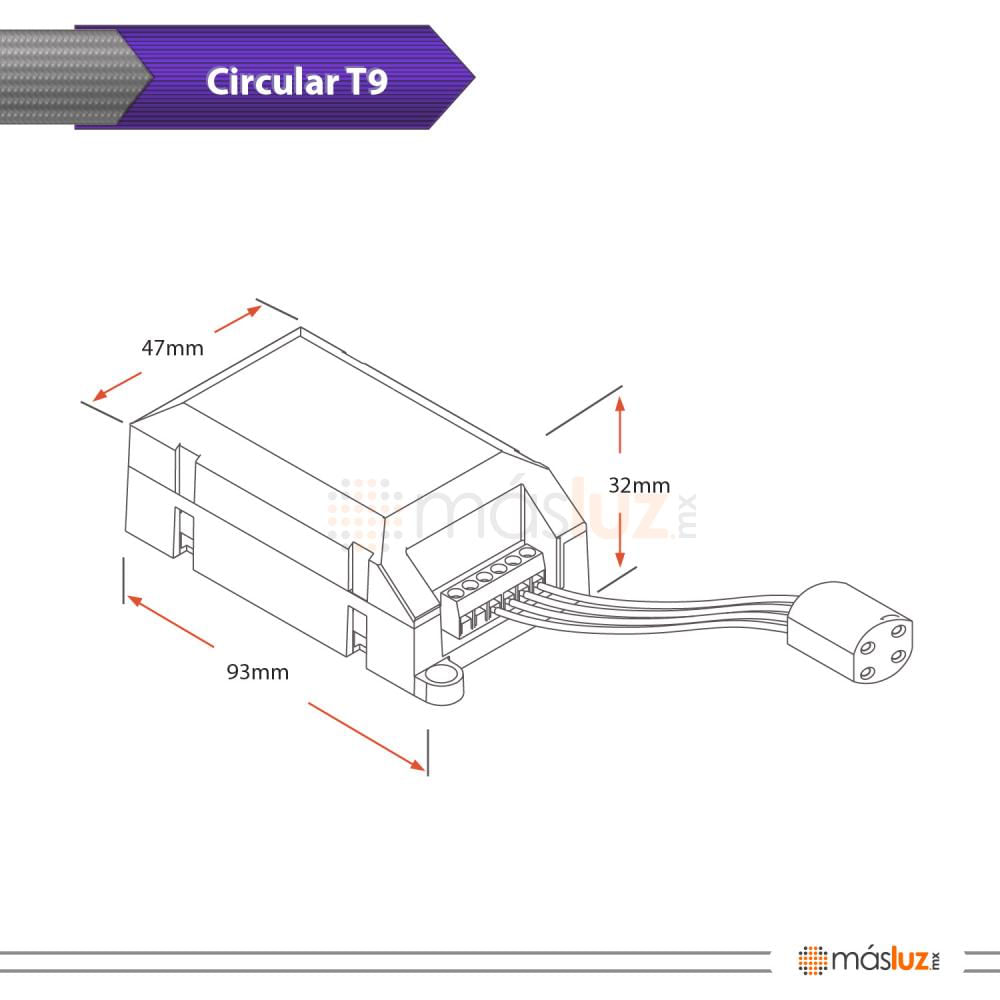 Circular T9

47mm

32mm

másluz.mx

93mm

másluz.mx