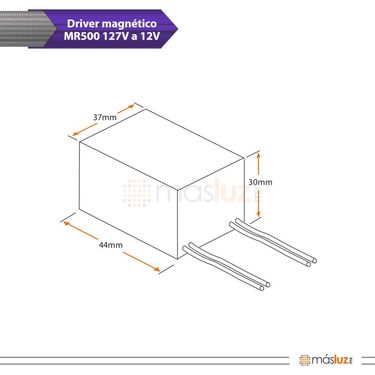 Driver magnético MR500 127V a 12V

37mm

30mm

44mm

másluz

másluz